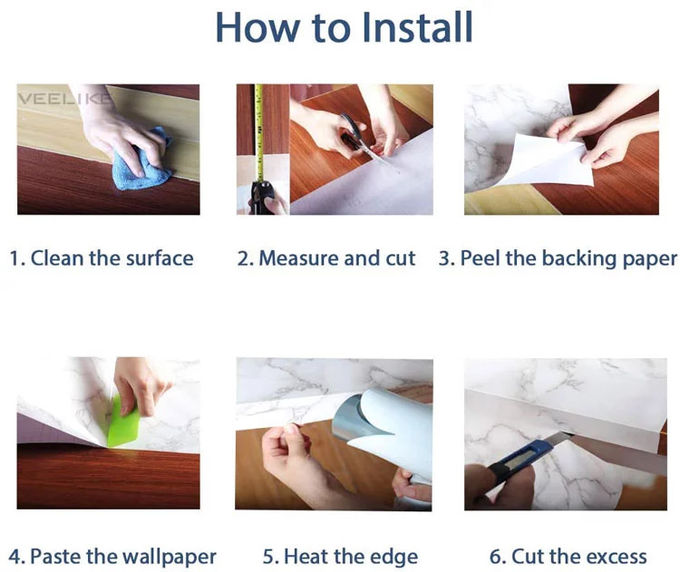 How to Install

VEELIKE

1. Clean the surface

2. Measure and cut

3. Peel the backing paper

4. Paste the wallpaper

5. Heat the edge

6. Cut the excess